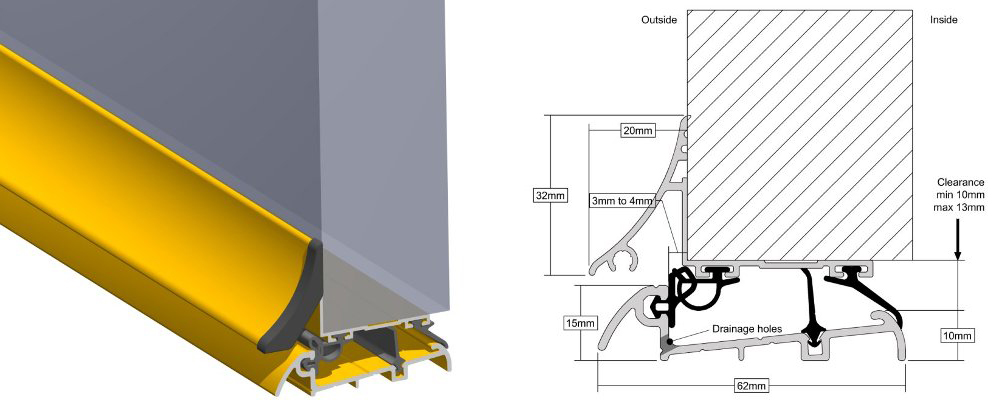 Outside

Inside

20mm

32mm

3mm to 4mm

Clearance min 10mm max 13mm

15mm

Drainage holes

10mm

62mm